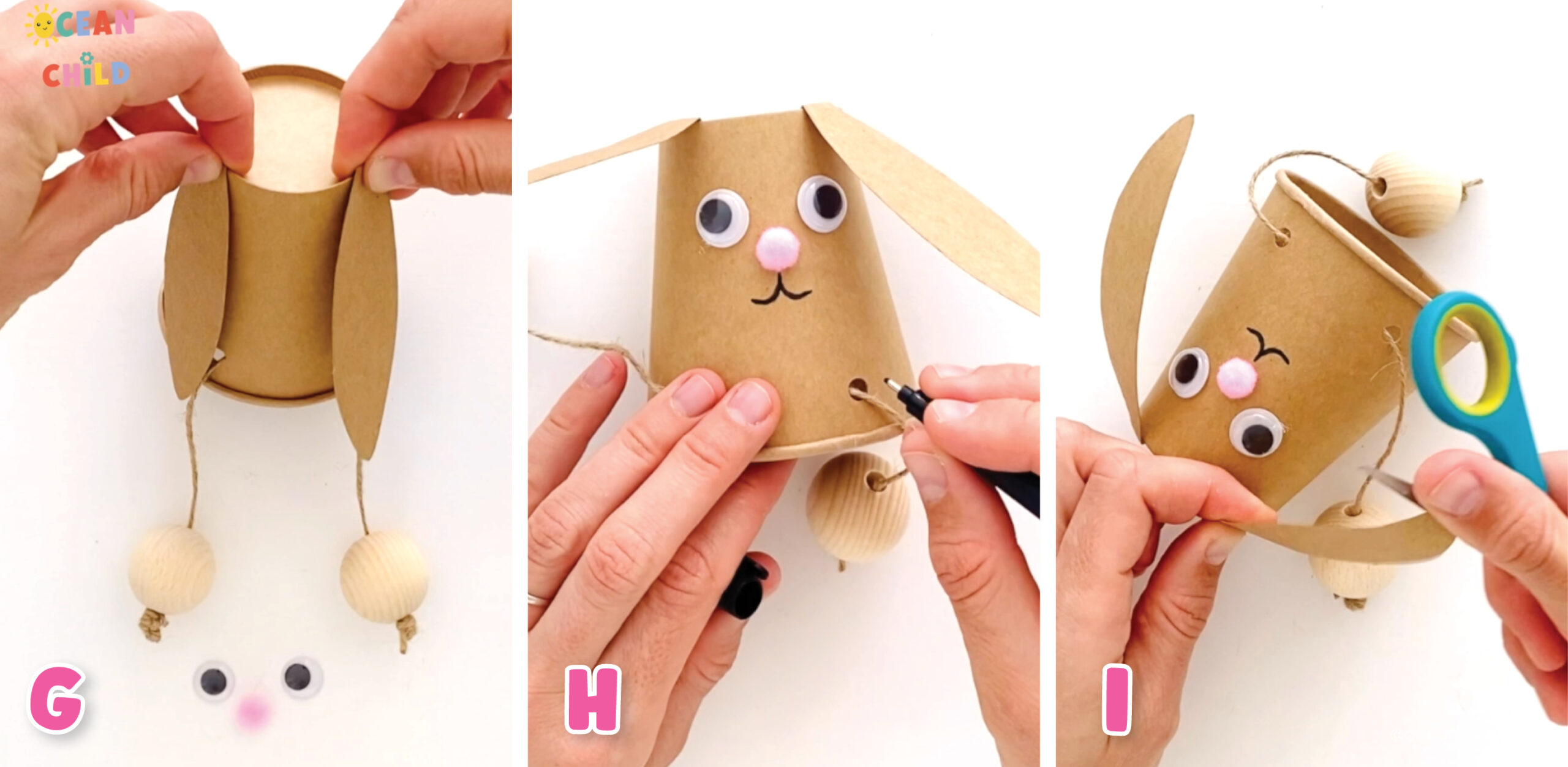 OCEAN CHILD

G

H

I